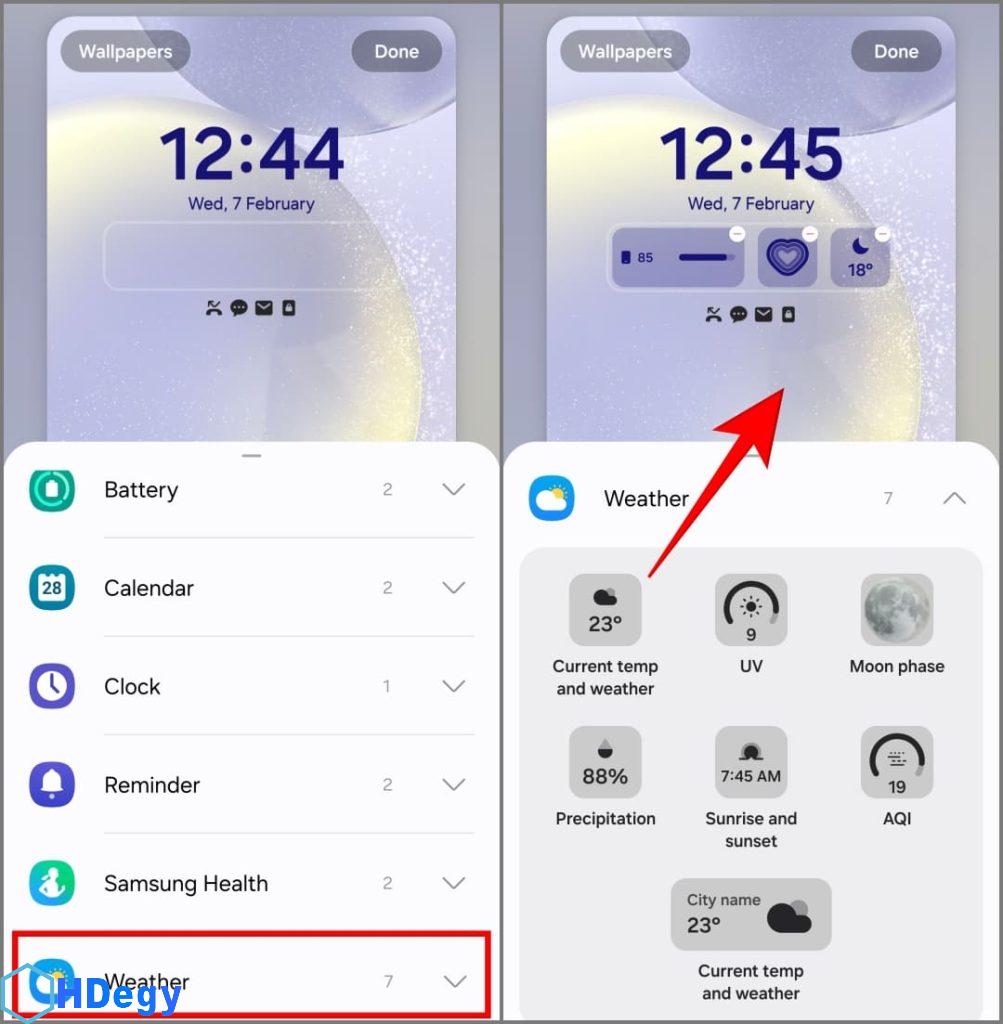 Wallpapers
Done
12:44
Wed, 7 February

Battery 2
28
Calendar 2
Clock 1
Reminder 2
Samsung Health 2
Weather 7

HDegy

Wallpapers
Done
12:45
Wed, 7 February
85
18°

Weather 7

23°
Current temp and weather

9
UV

Moon phase

88%
Precipitation

7:45 AM
Sunrise and sunset

19
AQI

City name
23°
Current temp and weather